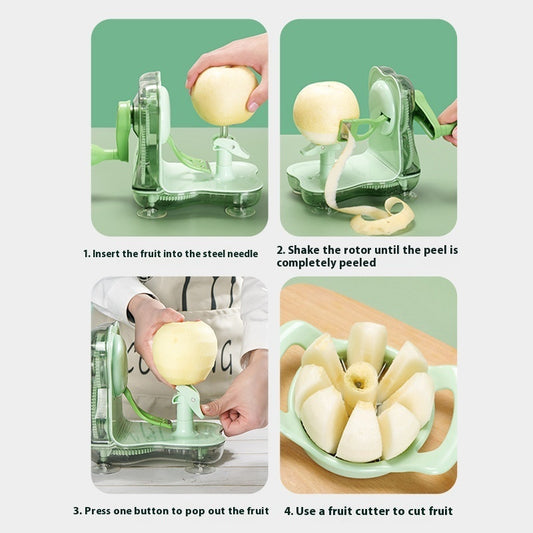 1. Insert the fruit into the steel needle

2. Shake the rotor until the peel is completely peeled

3. Press one button to pop out the fruit

4. Use a fruit cutter to cut fruit