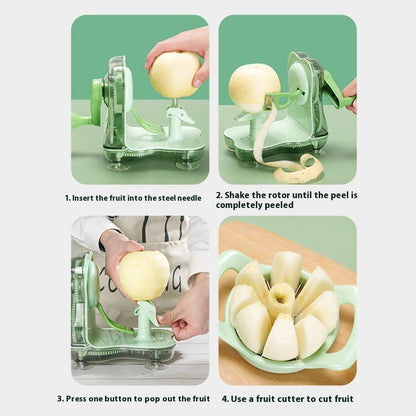 1. Insert the fruit into the steel needle

2. Shake the rotor until the peel is completely peeled

3. Press one button to pop out the fruit

4. Use a fruit cutter to cut fruit